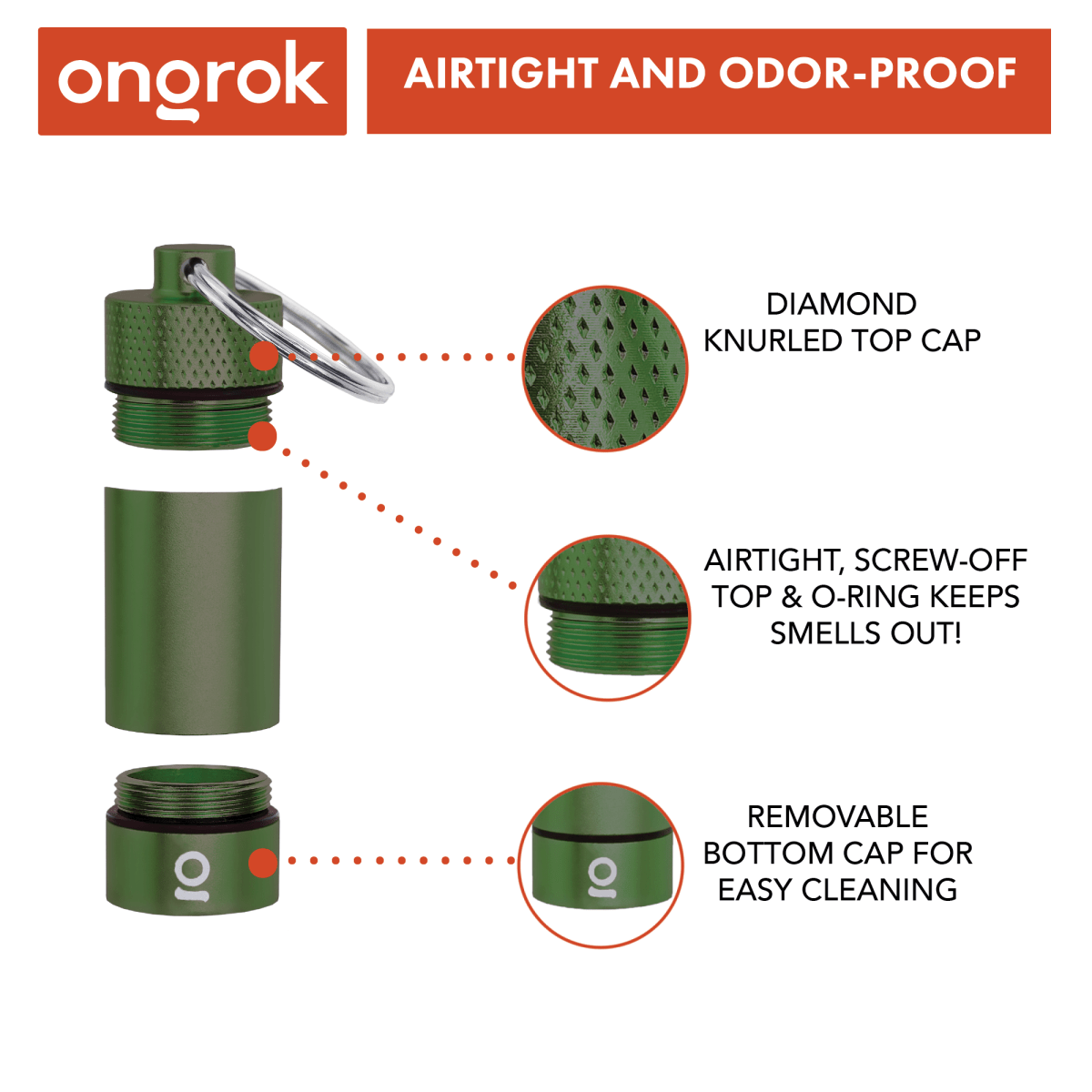 ongrok

AIRTIGHT AND ODOR-PROOF

DIAMOND KNURLED TOP CAP

AIRTIGHT, SCREW-OFF TOP & O-RING KEEPS SMELLS OUT!

REMOVABLE BOTTOM CAP FOR EASY CLEANING