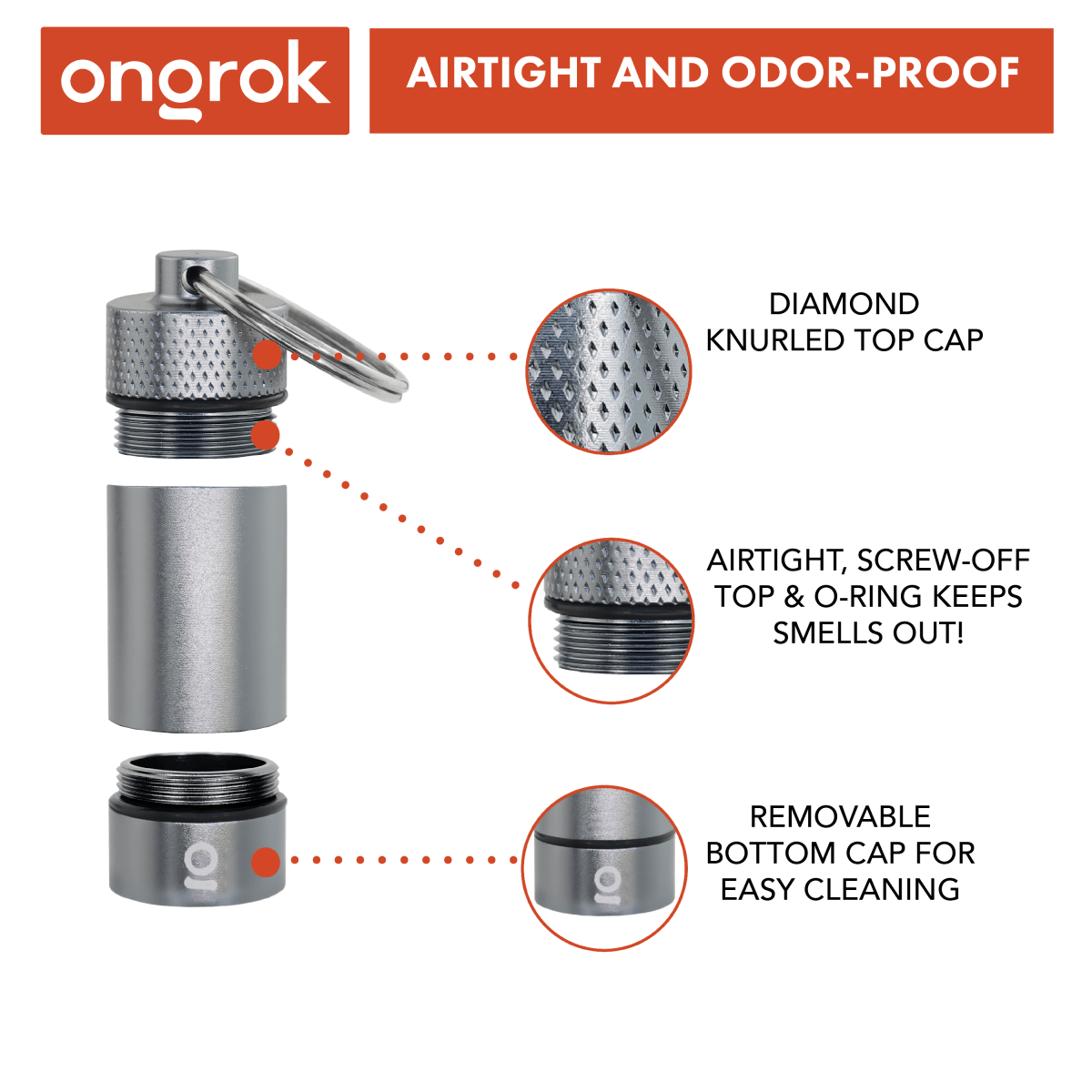 ongrok

AIRTIGHT AND ODOR-PROOF

DIAMOND KNURLED TOP CAP

AIRTIGHT, SCREW-OFF TOP & O-RING KEEPS SMELLS OUT!

REMOVABLE BOTTOM CAP FOR EASY CLEANING