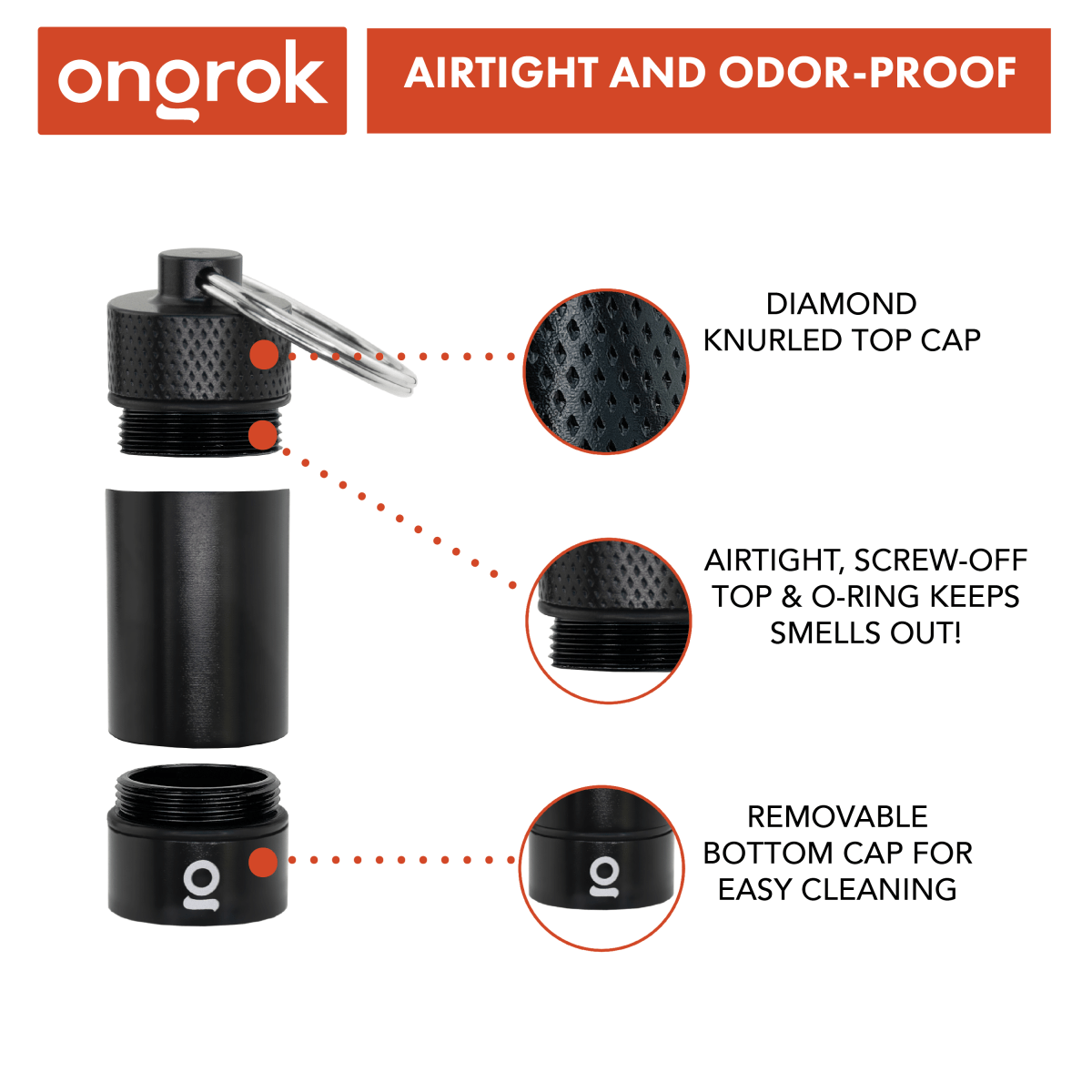 ongrok

AIRTIGHT AND ODOR-PROOF

DIAMOND KNURLED TOP CAP

AIRTIGHT, SCREW-OFF TOP & O-RING KEEPS SMELLS OUT!

REMOVABLE BOTTOM CAP FOR EASY CLEANING