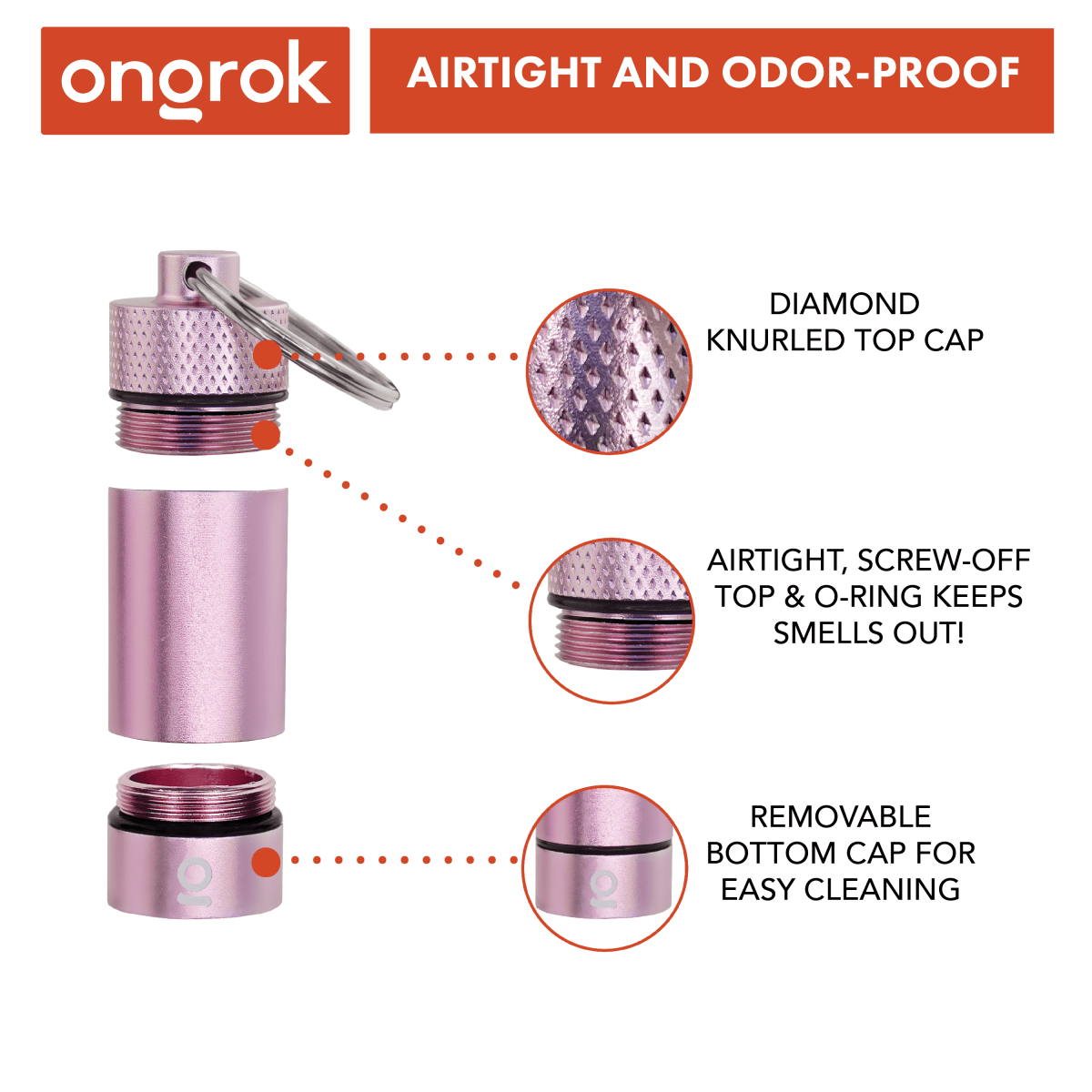 ongrok

AIRTIGHT AND ODOR-PROOF

DIAMOND KNURLED TOP CAP

AIRTIGHT, SCREW-OFF TOP & O-RING KEEPS SMELLS OUT!

REMOVABLE BOTTOM CAP FOR EASY CLEANING