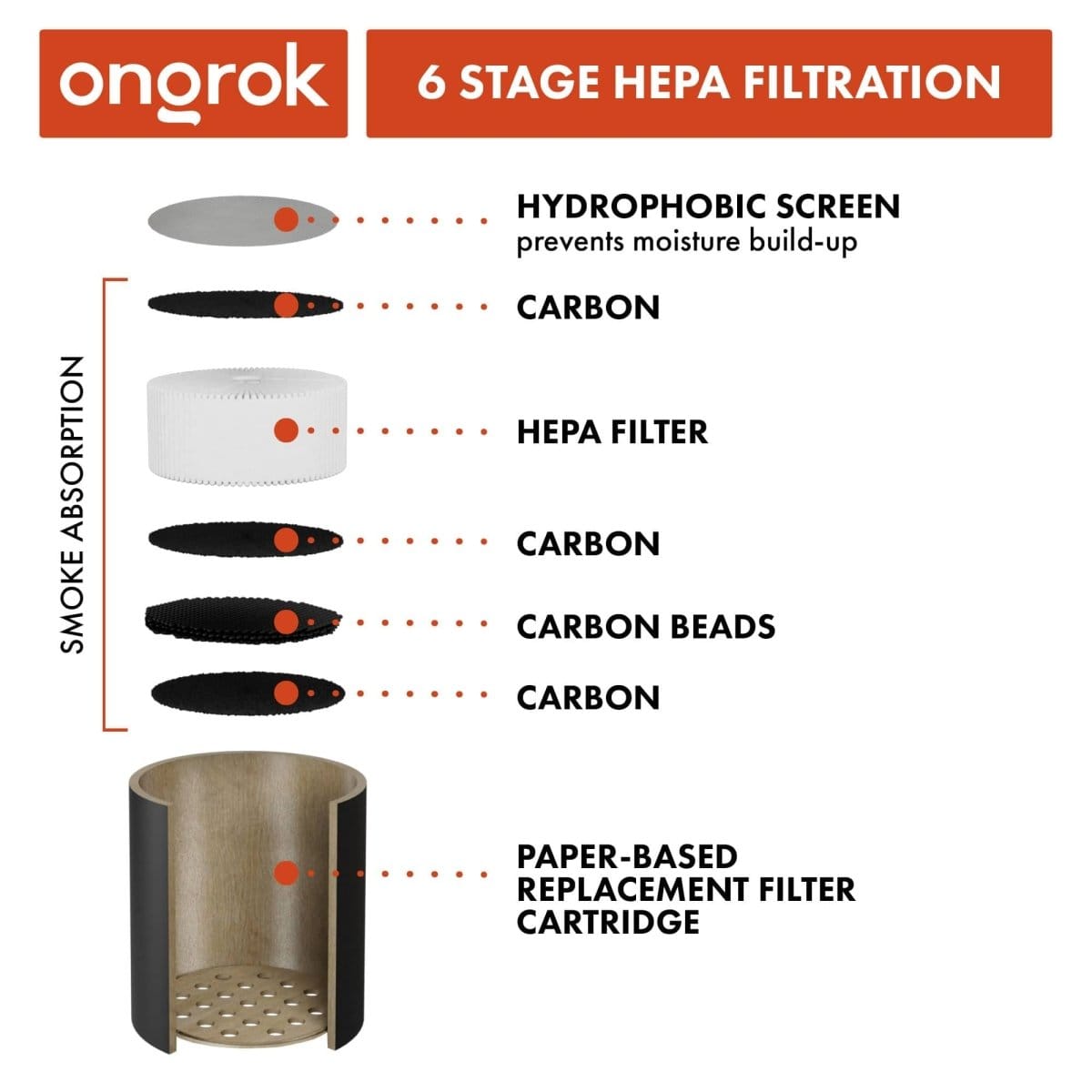 ongrok

6 STAGE HEPA FILTRATION

HYDROPHOBIC SCREEN
prevents moisture build-up

SMOKE ABSORPTION

CARBON

HEPA FILTER

CARBON

CARBON BEADS

CARBON

PAPER-BASED REPLACEMENT FILTER CARTRIDGE