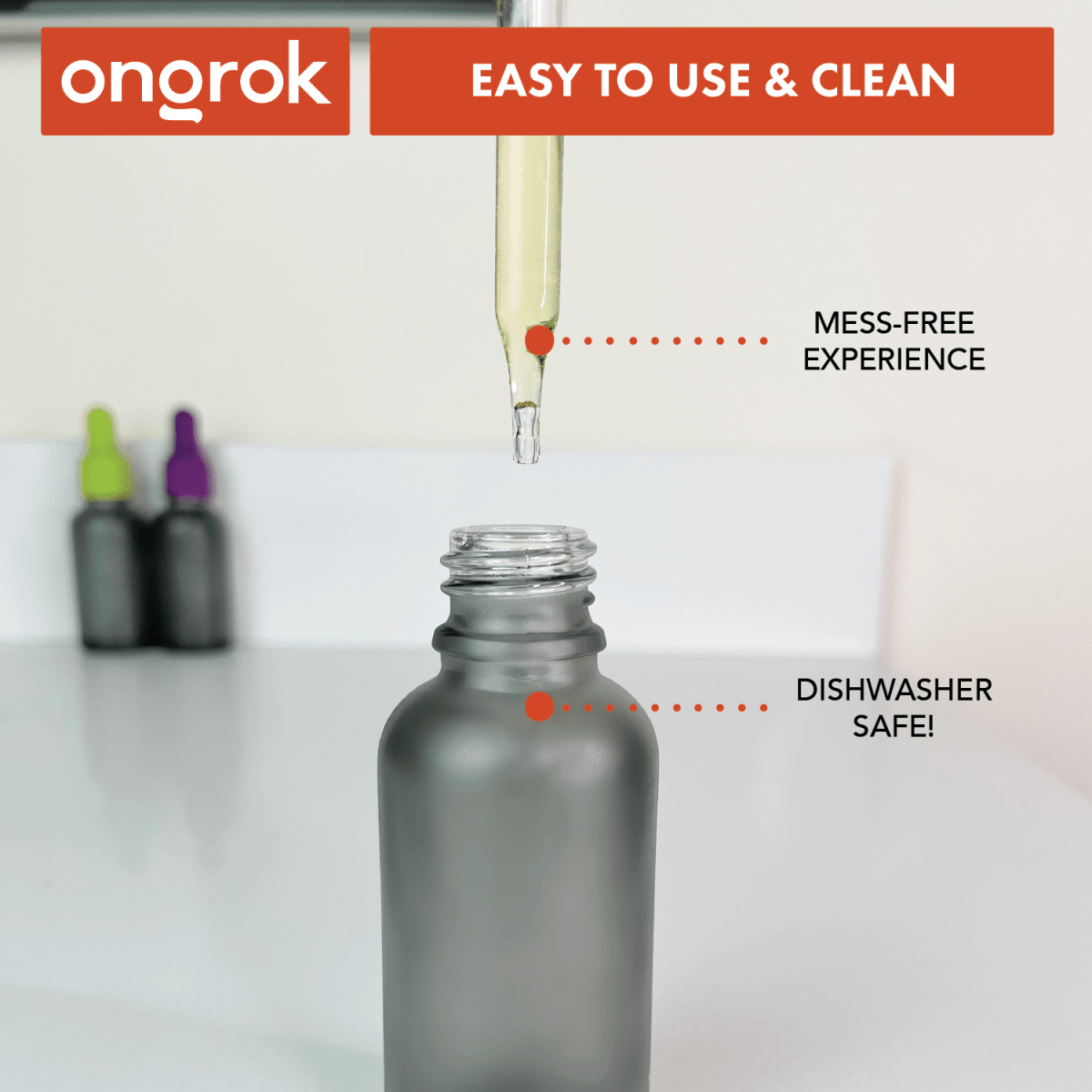 ongrok

EASY TO USE & CLEAN

MESS-FREE EXPERIENCE

DISHWASHER SAFE!