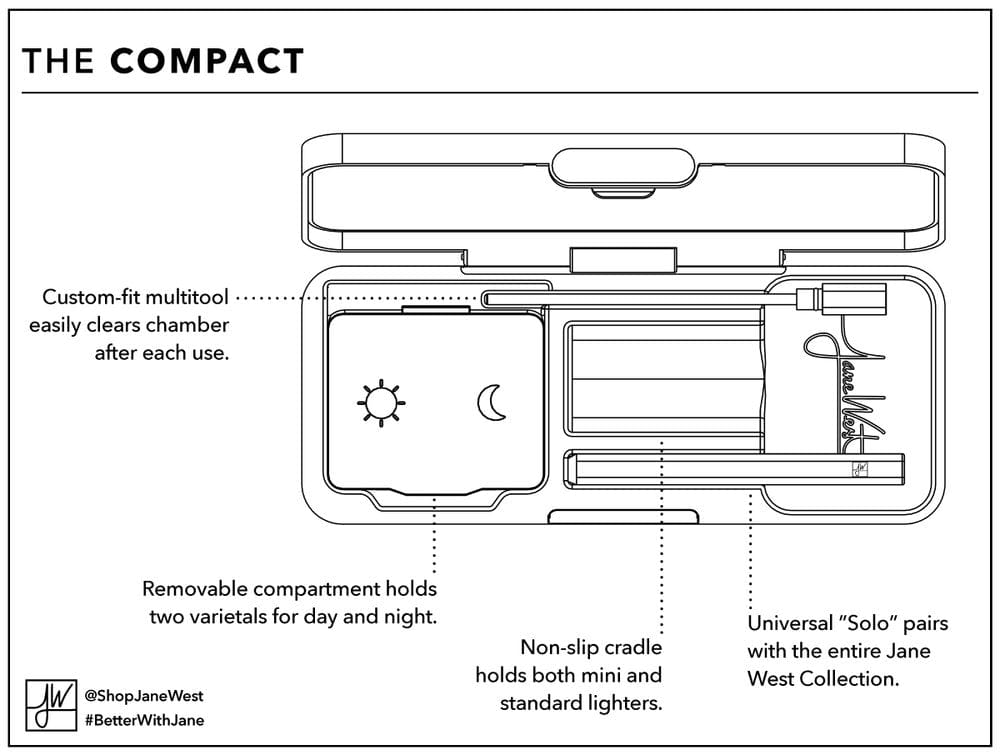 THE COMPACT

Custom-fit multitool easily clears chamber after each use.

Jane West

JW

Removable compartment holds two varietals for day and night.

Non-slip cradle holds both mini and standard lighters.

Universal "Solo" pairs with the entire Jane West Collection.

JW

@ShopJaneWest
#BetterWithJane